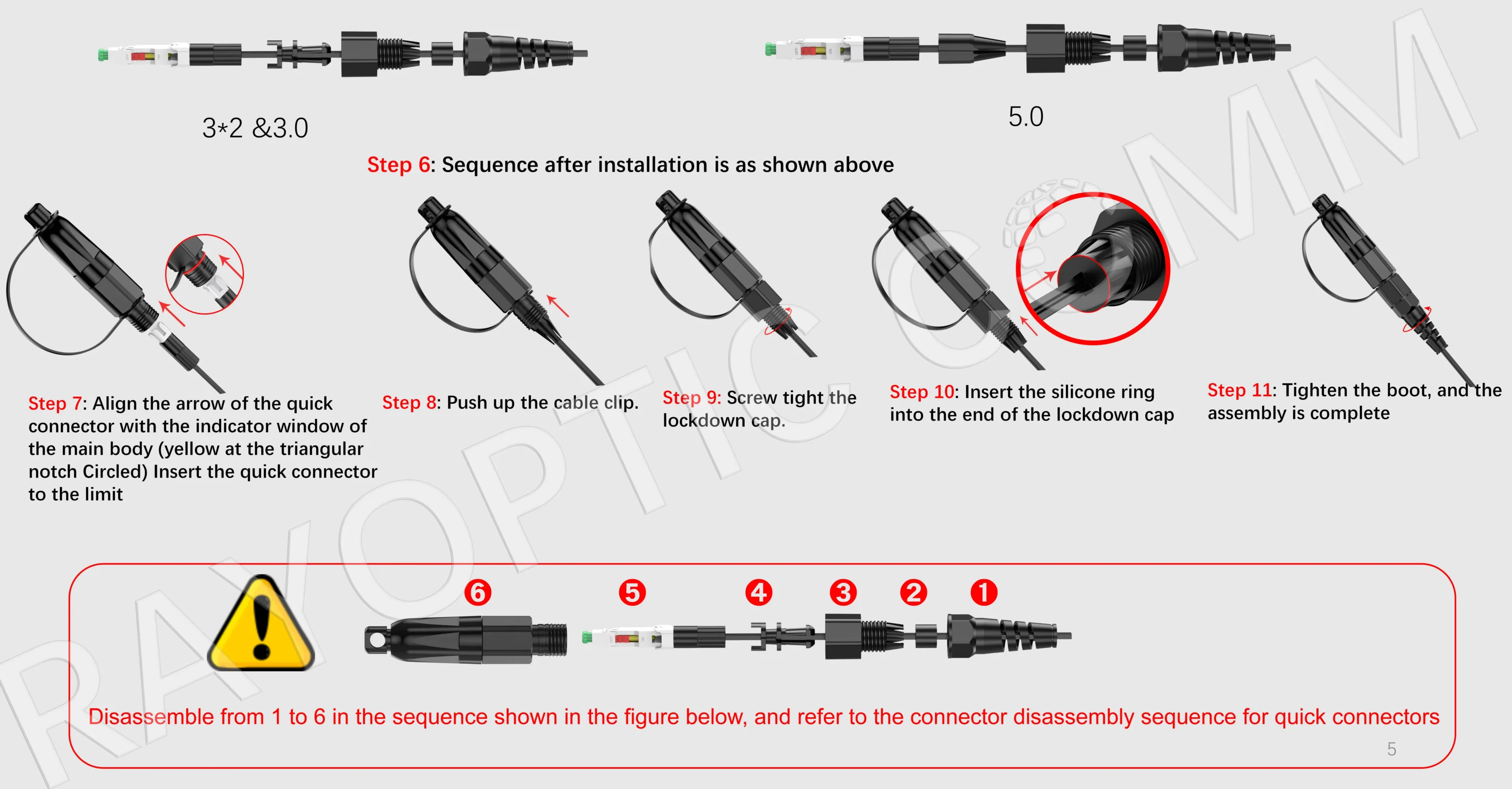 3*2 &3.0

5.0

Step 6: Sequence after installation is as shown above

Step 7: Align the arrow of the quick connector with the indicator window of the main body (yellow at the triangular notch Circled) Insert the quick connector to the limit

Step 8: Push up the cable clip.

Step 9: Screw tight the lockdown cap.

Step 10: Insert the silicone ring into the end of the lockdown cap

Step 11: Tighten the boot, and the assembly is complete

RAYOPTIC COMM

6 5 4 3 2 1

Disassemble from 1 to 6 in the sequence shown in the figure below, and refer to the connector disassembly sequence for quick connectors

5