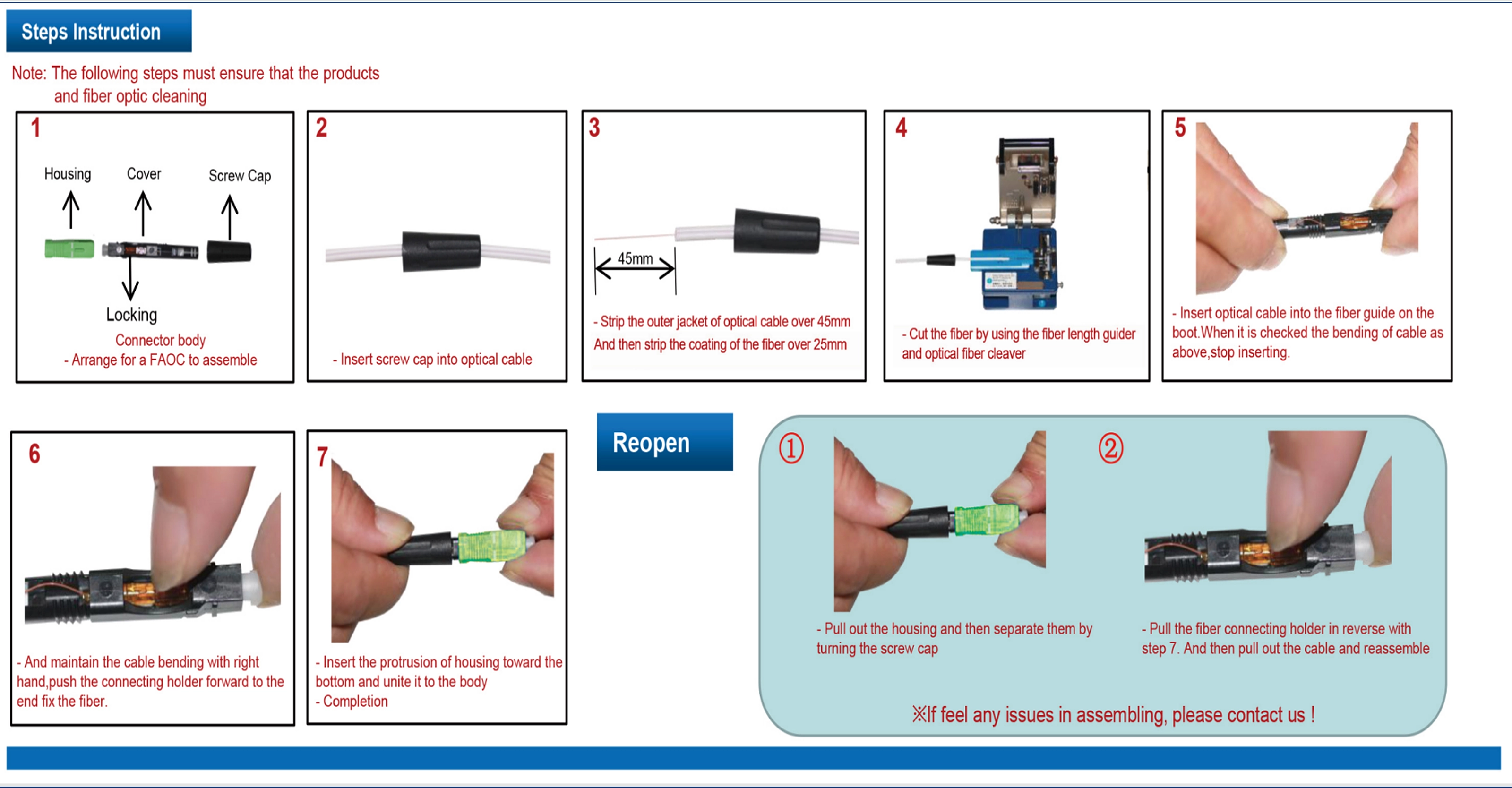 Steps Instruction

Note: The following steps must ensure that the products and fiber optic cleaning

1

Housing Cover Screw Cap

Locking

Connector body

- Arrange for a FAOC to assemble

2

- Insert screw cap into optical cable

3

45mm

- Strip the outer jacket of optical cable over 45mm And then strip the coating of the fiber over 25mm

4

- Cut the fiber by using the fiber length guider and optical fiber cleaver

5

- Insert optical cable into the fiber guide on the boot.When it is checked the bending of cable as above,stop inserting.

6

- And maintain the cable bending with right hand,push the connecting holder forward to the end fix the fiber.

7

- Insert the protrusion of housing toward the bottom and unite it to the body
- Completion

Reopen

①

- Pull out the housing and then separate them by turning the screw cap

②

- Pull the fiber connecting holder in reverse with step 7. And then pull out the cable and reassemble

※If feel any issues in assembling, please contact us !