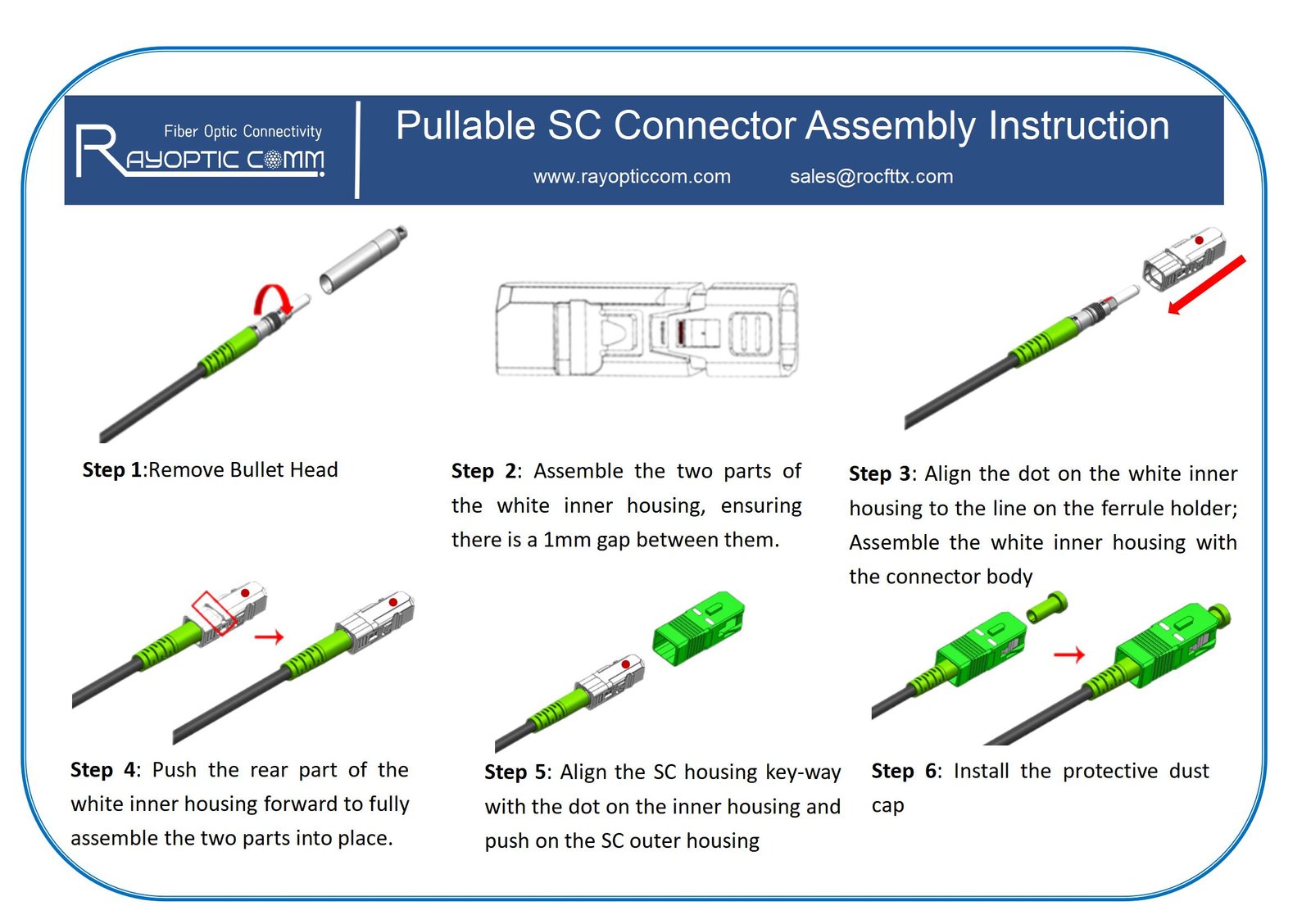 Fiber Optic Connectivity
RAYOPTIC COMM

Pullable SC Connector Assembly Instruction

www.rayopticcom.com sales@rocfttx.com

Step 1:Remove Bullet Head

Step 2: Assemble the two parts of the white inner housing, ensuring there is a 1mm gap between them.

Step 3: Align the dot on the white inner housing to the line on the ferrule holder; Assemble the white inner housing with the connector body

Step 4: Push the rear part of the white inner housing forward to fully assemble the two parts into place.

Step 5: Align the SC housing key-way with the dot on the inner housing and push on the SC outer housing

Step 6: Install the protective dust cap